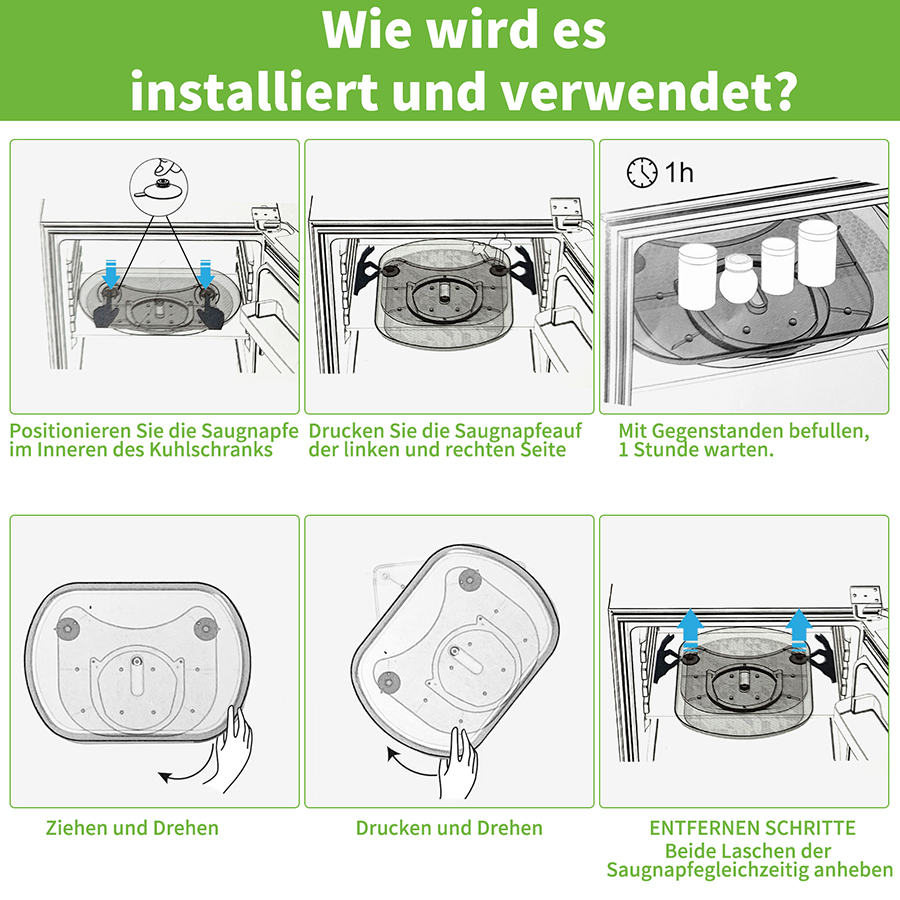 Wie wird es installiert und verwendet?

1h

Positionieren Sie die Saugnapfe im Inneren des Kuhlschranks

Drucken Sie die Saugnapfeauf der linken und rechten Seite

Mit Gegenstanden befullen, 1 Stunde warten.

Ziehen und Drehen

Drucken und Drehen

ENTFERNEN SCHRITTE
Beide Laschen der Saugnapfegleichzeitig anheben